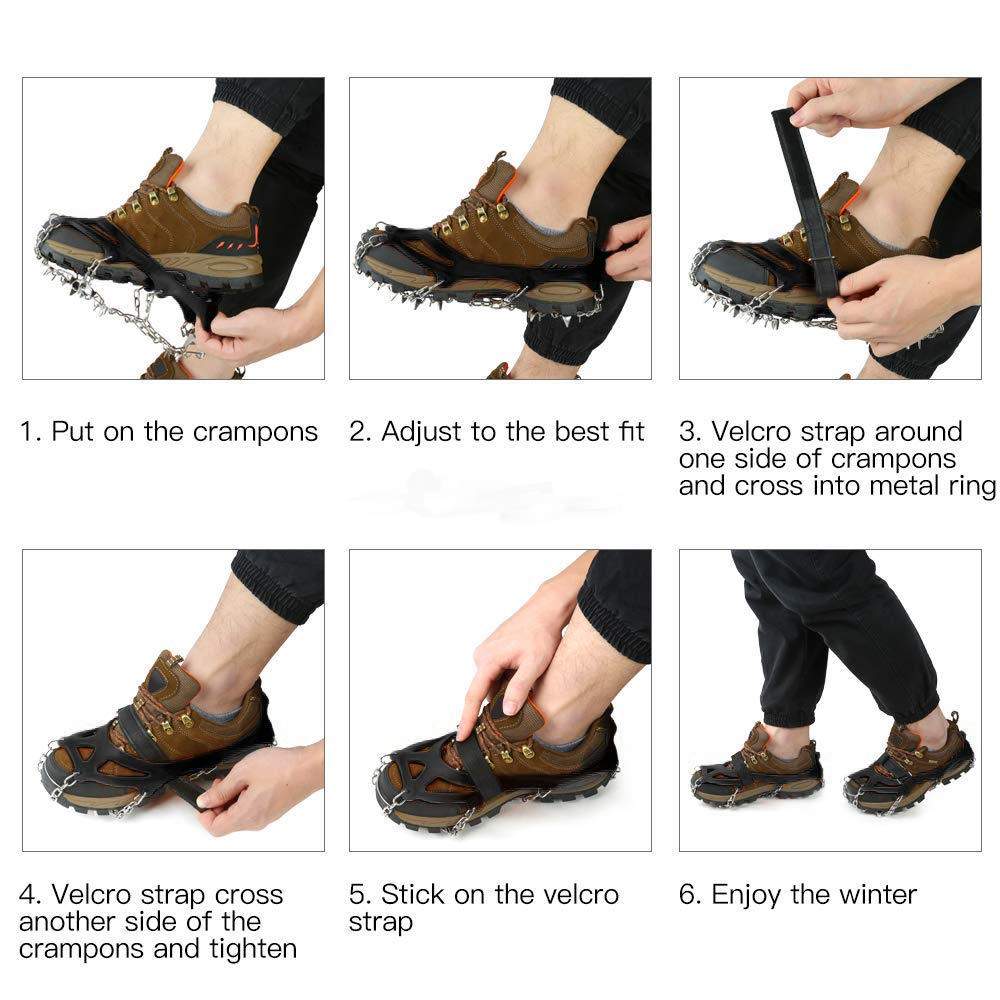 1. Put on the crampons

2. Adjust to the best fit

3. Velcro strap around one side of crampons and cross into metal ring

4. Velcro strap cross another side of the crampons and tighten

5. Stick on the velcro strap

6. Enjoy the winter